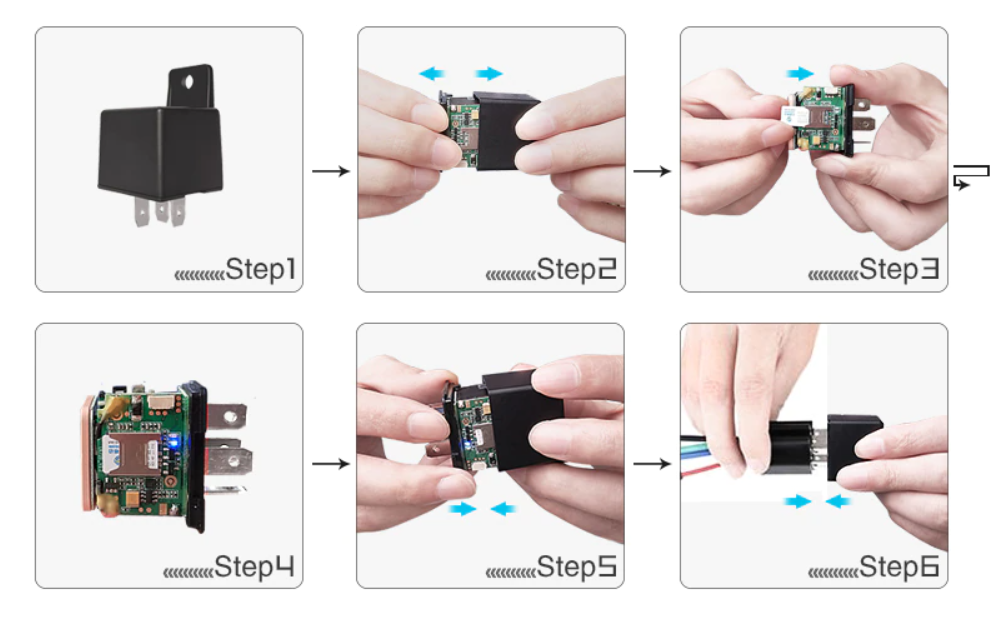 Step1

Step2

Step3

Step4

Step5

Step6